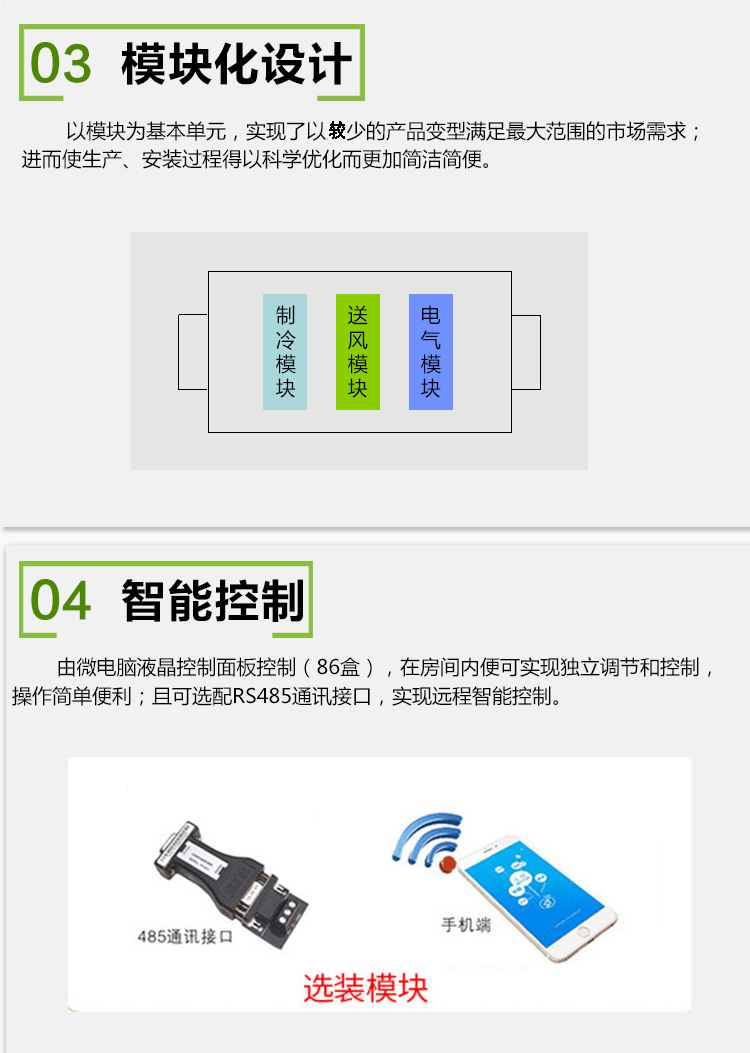 03 模块化设计

以模块为基本单元，实现了以较少的产品变型满足最大范围的市场需求；进而使生产、安装过程得以科学优化而更加简洁简便。

制冷模块

送风模块

电气模块

04 智能控制

由微电脑液晶控制面板控制（86盒），在房间内便可实现独立调节和控制，操作简单便利；且可选配RS485通讯接口，实现远程智能控制。

485通讯接口

手机端

选装模块